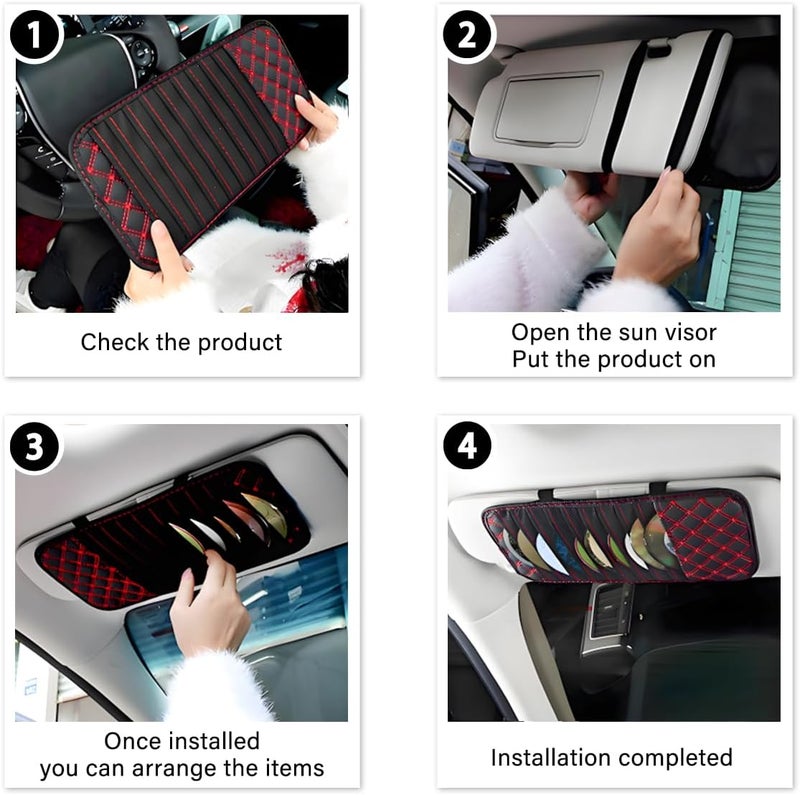 1

Check the product

2

Open the sun visor
Put the product on

3

Once installed
you can arrange the items

4

Installation completed